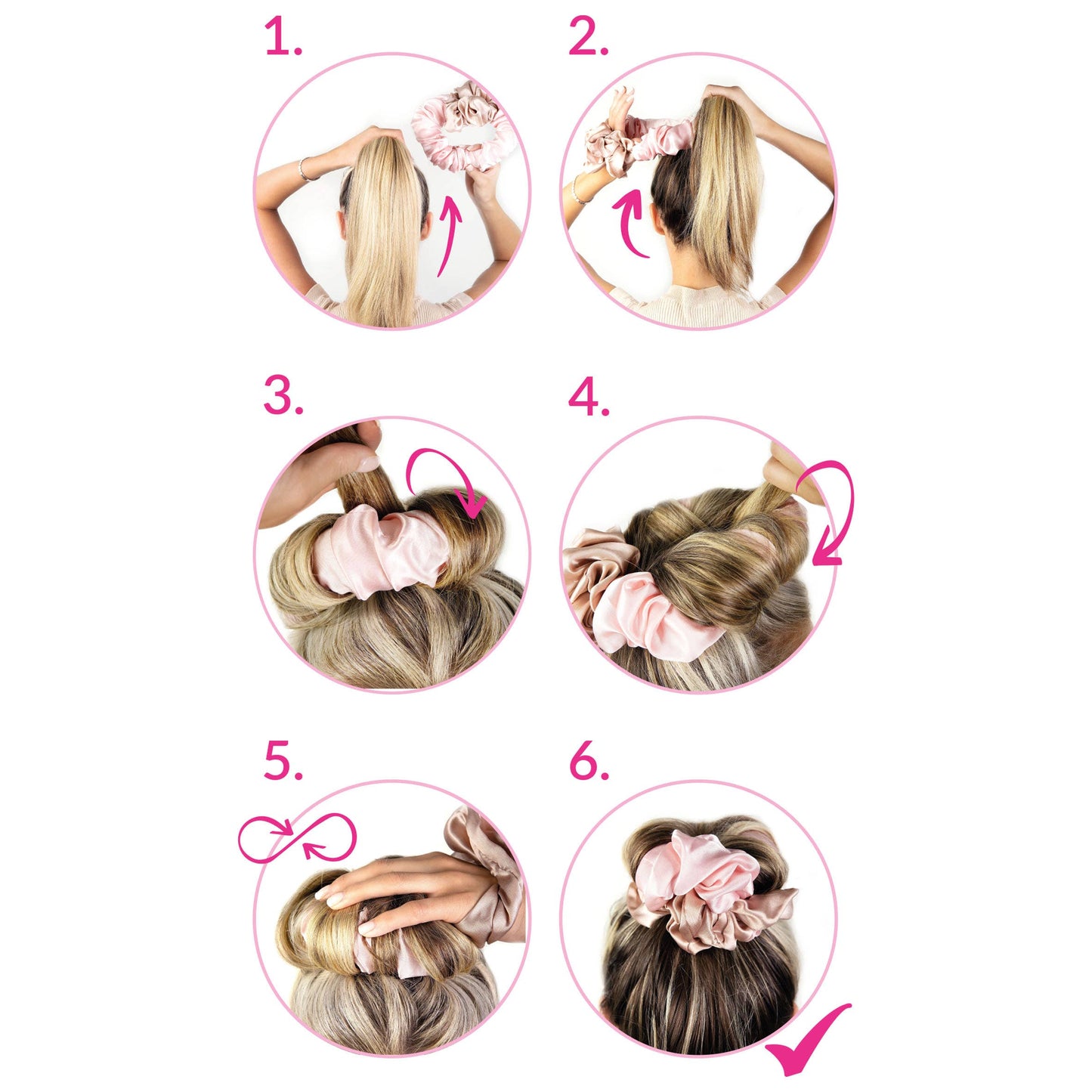 1.

2.

3.

4.

5.

6.