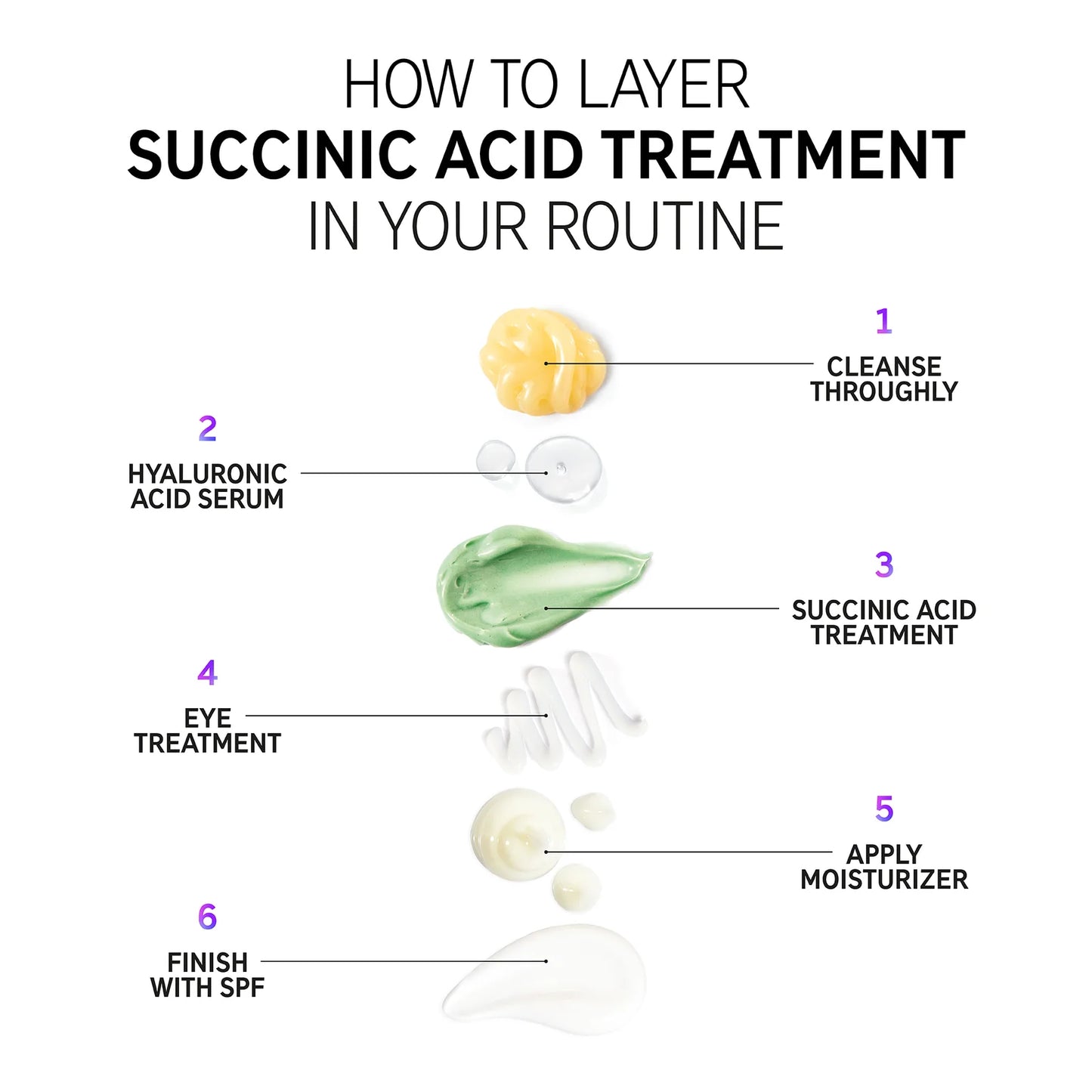 HOW TO LAYER
SUCCINIC ACID TREATMENT
IN YOUR ROUTINE

1
CLEANSE THROUGHLY

2
HYALURONIC ACID SERUM

3
SUCCINIC ACID TREATMENT

4
EYE TREATMENT

5
APPLY MOISTURIZER

6
FINISH WITH SPF